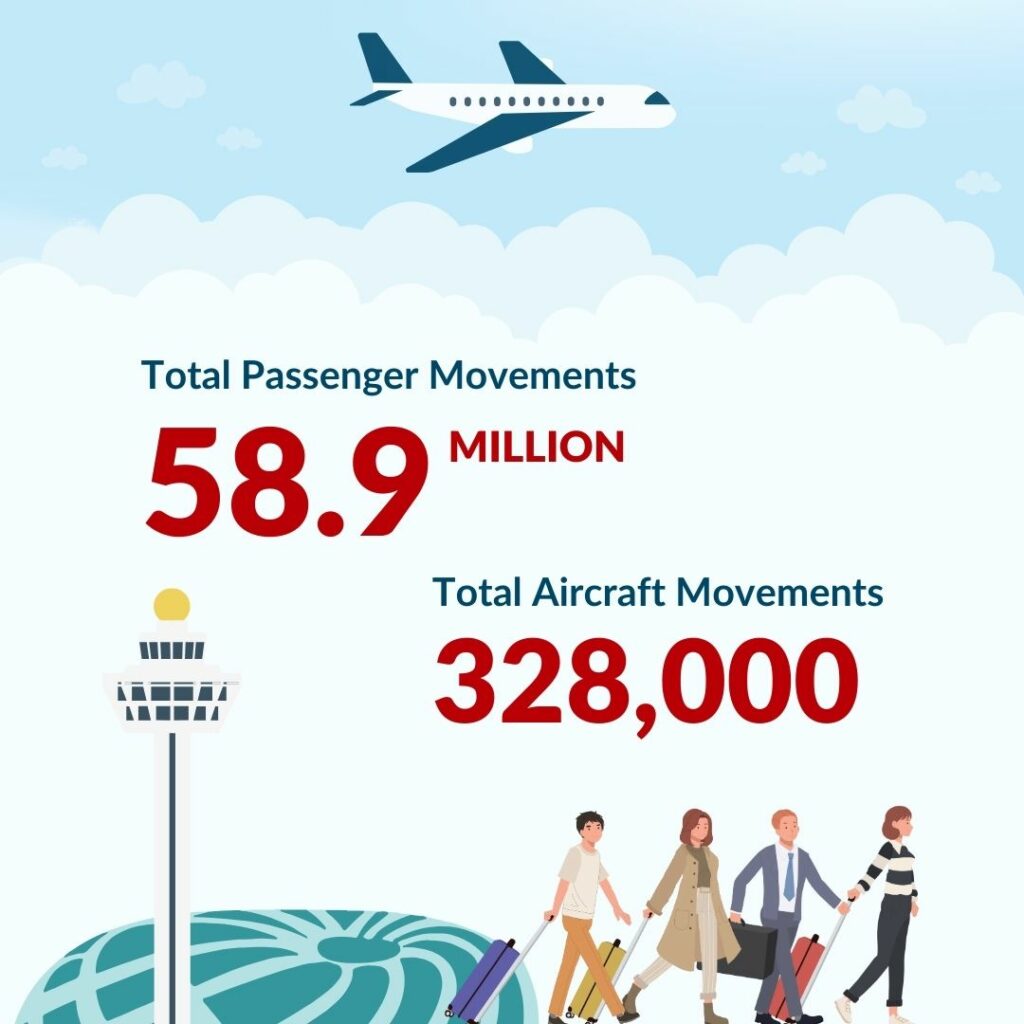 Total Passenger Movements

58.9 MILLION

Total Aircraft Movements

328,000