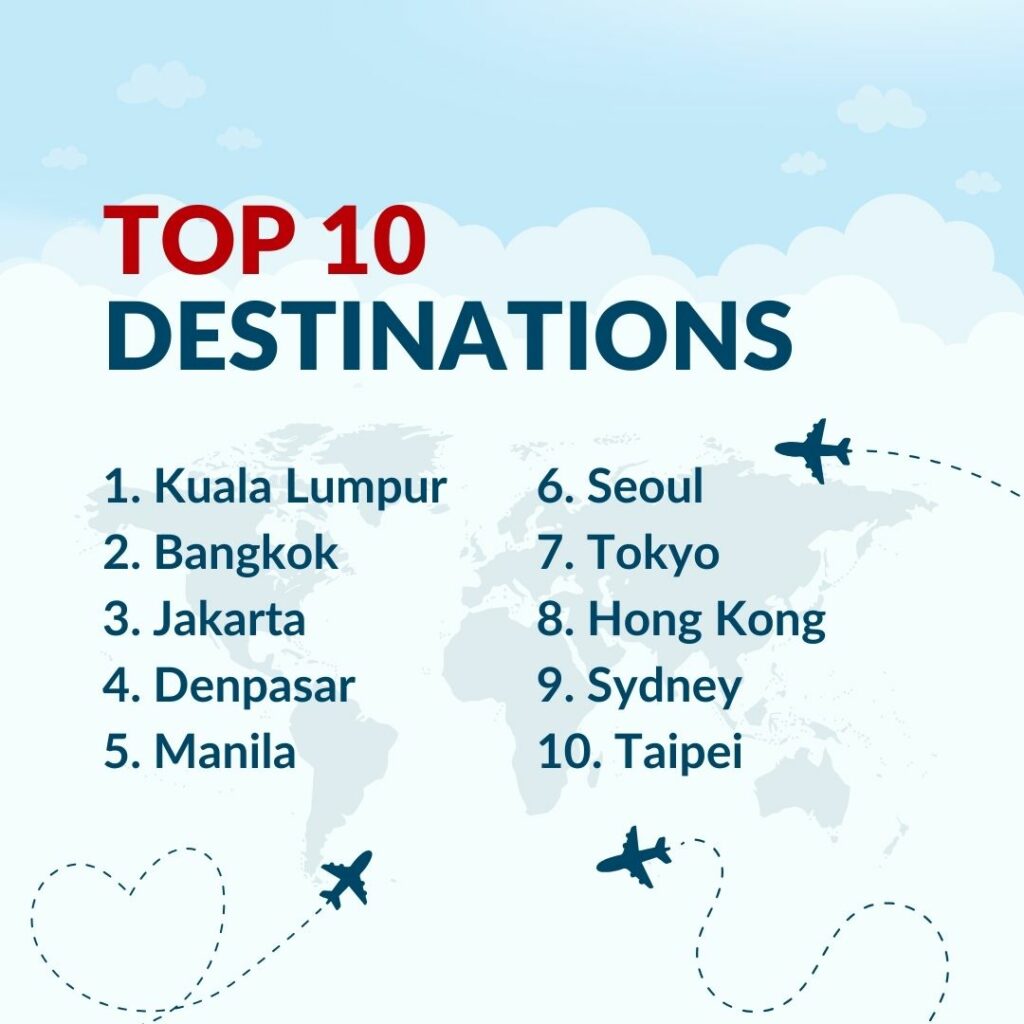 TOP 10
DESTINATIONS

1. Kuala Lumpur
2. Bangkok
3. Jakarta
4. Denpasar
5. Manila

6. Seoul
7. Tokyo
8. Hong Kong
9. Sydney
10. Taipei