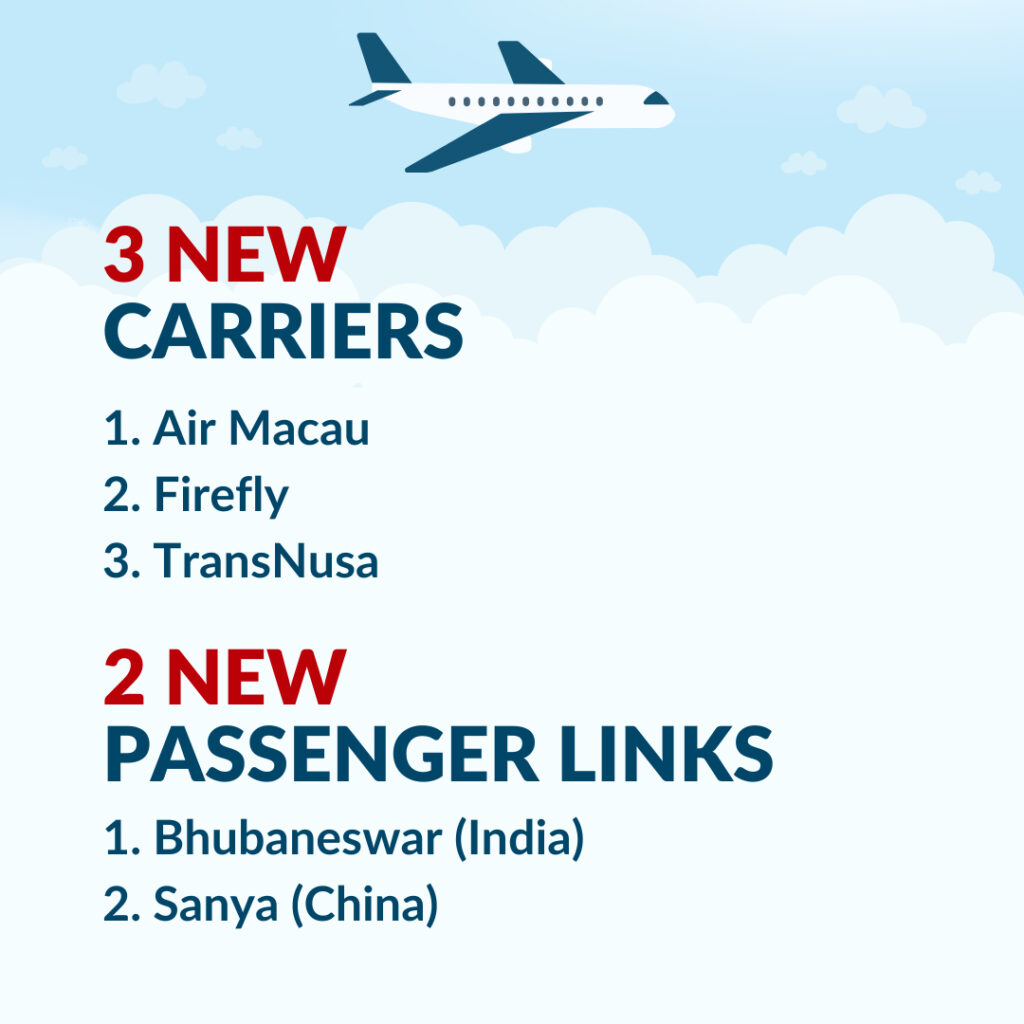 3 NEW
CARRIERS

1. Air Macau
2. Firefly
3. TransNusa

2 NEW
PASSENGER LINKS

1. Bhubaneswar (India)
2. Sanya (China)